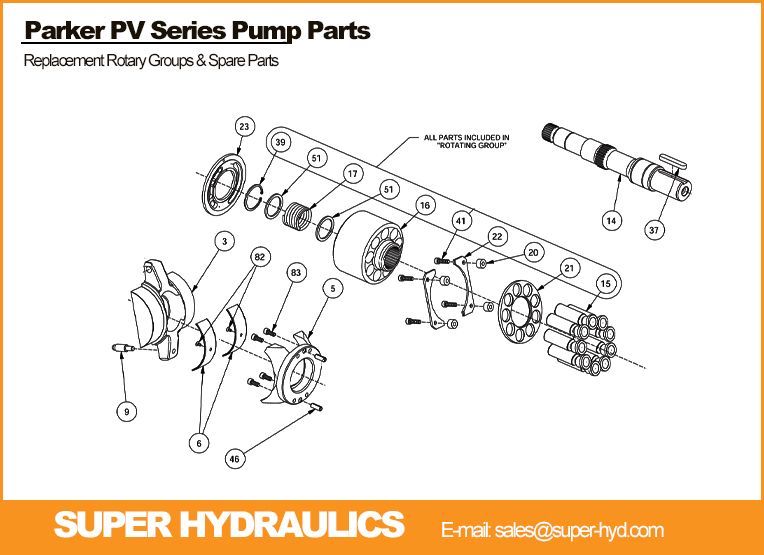 Parker PV Series Pump Parts

Replacement Rotary Groups & Spare Parts

ALL PARTS INCLUDED IN "ROTATING GROUP"

23
39
51
17
51
16
41
22
20
21
15
14
37
3
82
83
5
9
6
46

SUPER HYDRAULICS

E-mail: sales@super-hyd.com