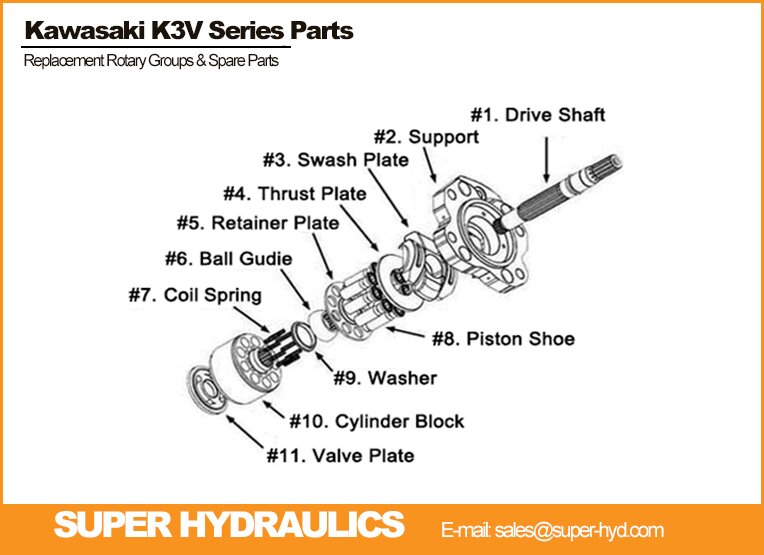 Kawasaki K3V Series Parts

Replacement Rotary Groups & Spare Parts

#1. Drive Shaft

#2. Support

#3. Swash Plate

#4. Thrust Plate

#5. Retainer Plate

#6. Ball Gudie

#7. Coil Spring

#8. Piston Shoe

#9. Washer

#10. Cylinder Block

#11. Valve Plate

SUPER HYDRAULICS

E-mail: sales@super-hyd.com