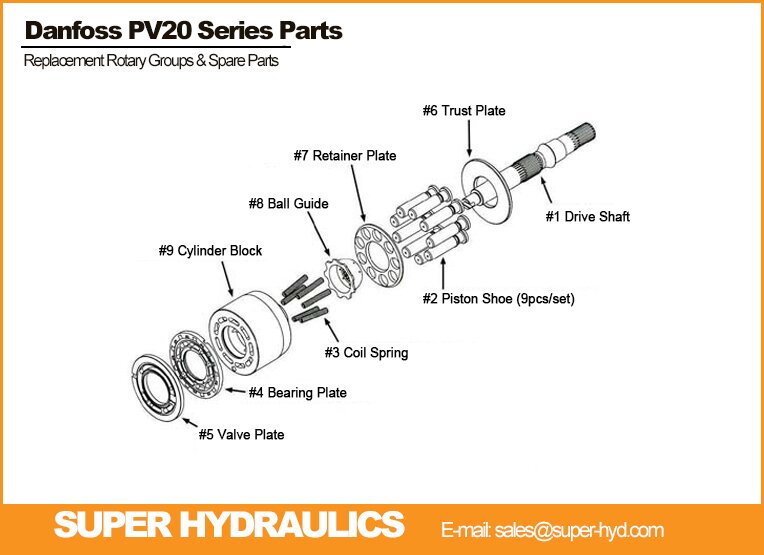 Danfoss PV20 Series Parts

Replacement Rotary Groups & Spare Parts

#6 Trust Plate

#7 Retainer Plate

#8 Ball Guide

#9 Cylinder Block

#1 Drive Shaft

#2 Piston Shoe (9pcs/set)

#3 Coil Spring

#4 Bearing Plate

#5 Valve Plate

SUPER HYDRAULICS E-mail: sales@super-hyd.com